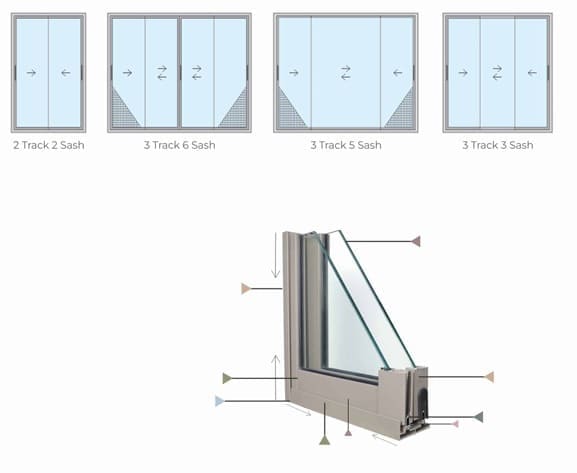 2 Track 2 Sash

3 Track 6 Sash

3 Track 5 Sash

3 Track 3 Sash