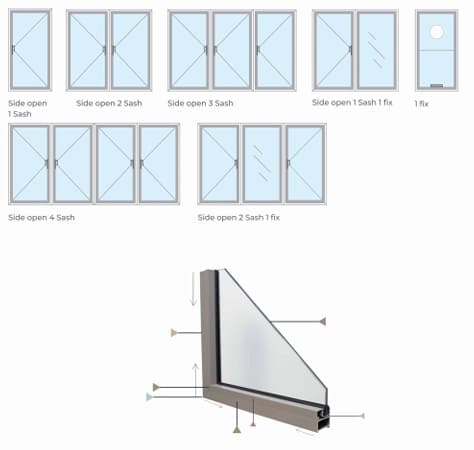 Side open 1 Sash

Side open 2 Sash

Side open 3 Sash

Side open 1 Sash 1 fix

1 fix

Side open 4 Sash

Side open 2 Sash 1 fix