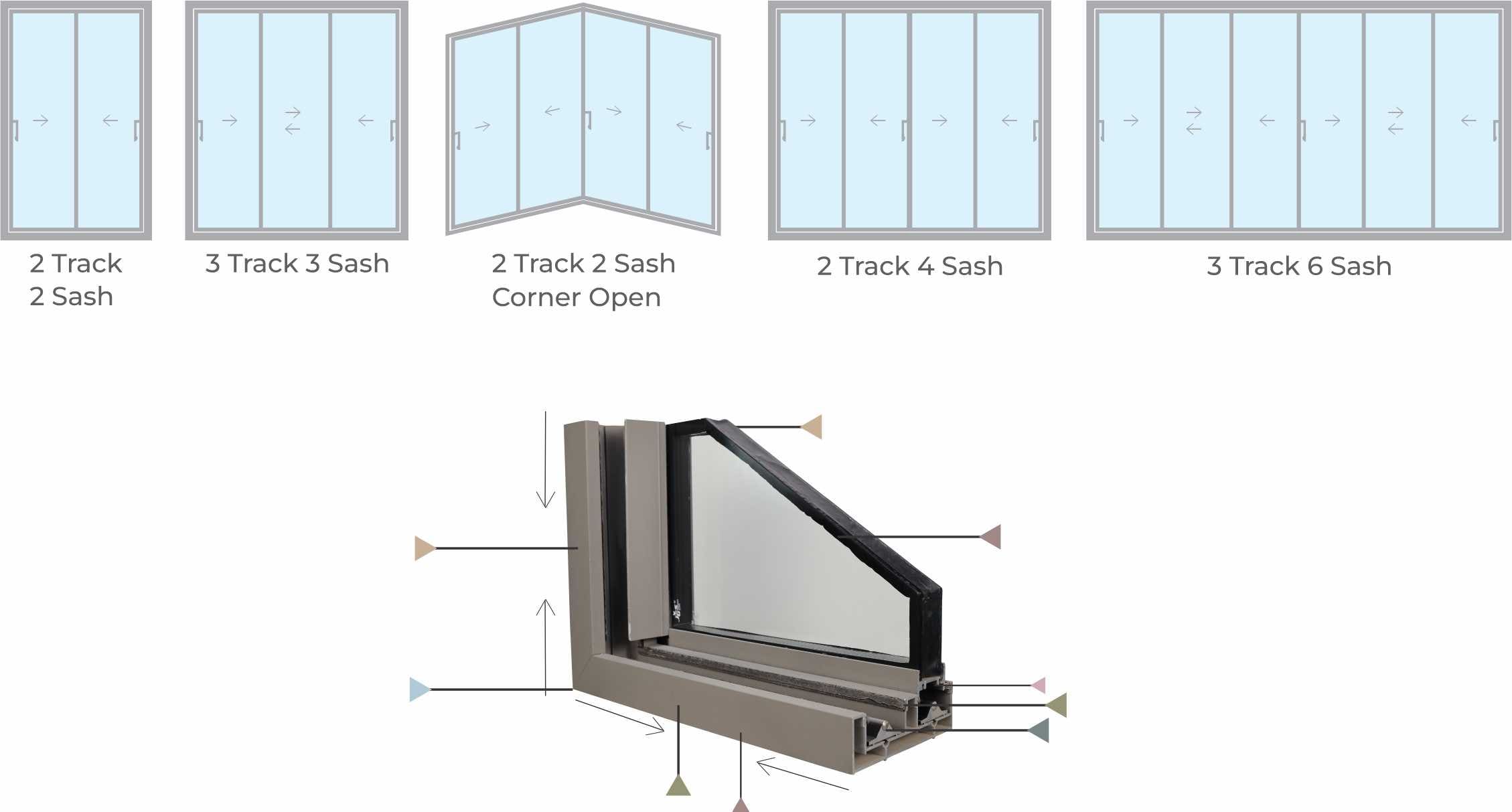 2 Track
2 Sash

3 Track 3 Sash

2 Track 2 Sash
Corner Open

2 Track 4 Sash

3 Track 6 Sash